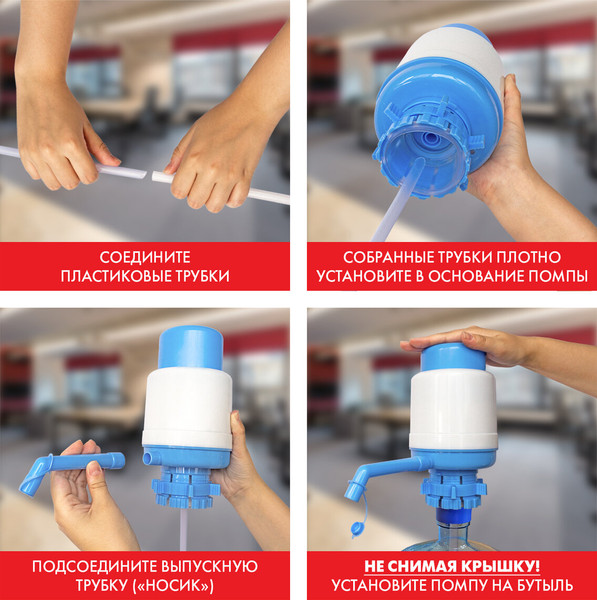 СОЕДИНИТЕ ПЛАСТИКОВЫЕ ТРУБКИ

СОБРАННЫЕ ТРУБКИ ПЛОТНО УСТАНОВИТЕ В ОСНОВАНИЕ ПОМПЫ

ПОДСОЕДИНИТЕ ВЫПУСКНУЮ ТРУБКУ («НОСИК»)

НЕ СНИМАЯ КРЫШКУ! УСТАНОВИТЕ ПОМПУ НА БУТЫЛЬ