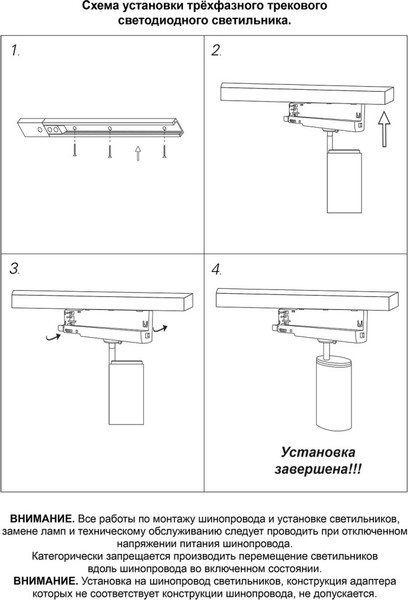 Схема установки трёхфазного трекового светодиодного светильника.

1.

2.

3.

4.

Установка завершена!!!

ВНИМАНИЕ. Все работы по монтажу шинопровода и установке светильников, замене ламп и техническому обслуживанию следует проводить при отключенном напряжении питания шинопровода.
Категорически запрещается производить перемещение светильников вдоль шинопровода во включенном состоянии.
ВНИМАНИЕ. Установка на шинопровод светильников, конструкция адаптера которых не соответствует конструкции шинопровода, не допускается.