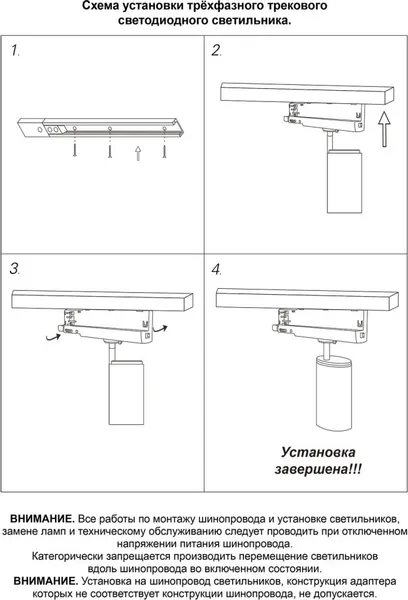 Схема установки трёхфазного трекового светодиодного светильника.

1.

2.

3.

4.

Установка завершена!!!

ВНИМАНИЕ. Все работы по монтажу шинопровода и установке светильников, замене ламп и техническому обслуживанию следует проводить при отключенном напряжении питания шинопровода.
Категорически запрещается производить перемещение светильников вдоль шинопровода во включенном состоянии.
ВНИМАНИЕ. Установка на шинопровод светильников, конструкция адаптера которых не соответствует конструкции шинопровода, не допускается.