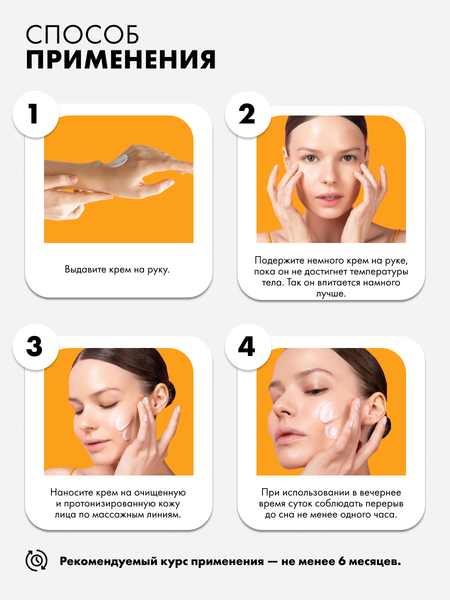 СПОСОБ
ПРИМЕНЕНИЯ

1

Выдавите крем на руку.

2

Подержите немного крем на руке, пока он не достигнет температуры тела. Так он впитается намного лучше.

3

Наносите крем на очищенную и протонизированную кожу лица по массажным линиям.

4

При использовании в вечернее время суток соблюдать перерыв до сна не менее одного часа.

Рекомендуемый курс применения — не менее 6 месяцев.