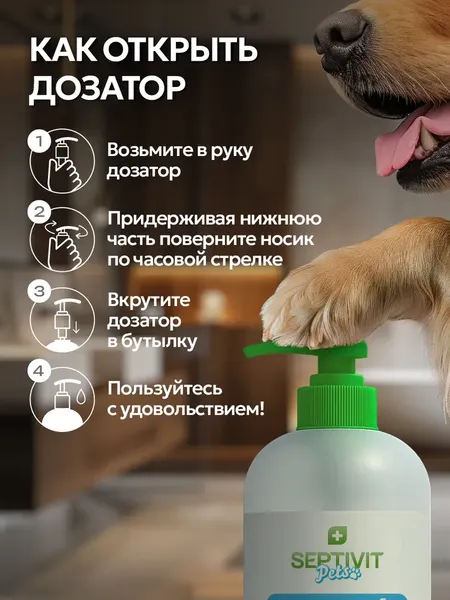 КАК ОТКРЫТЬ ДОЗАТОР

1
Возьмите в руку дозатор

2
Придерживая нижнюю часть поверните носик по часовой стрелке

3
Вкрутите дозатор в бутылку

4
Пользуйтесь с удовольствием!

SEPTIVIT
Pets