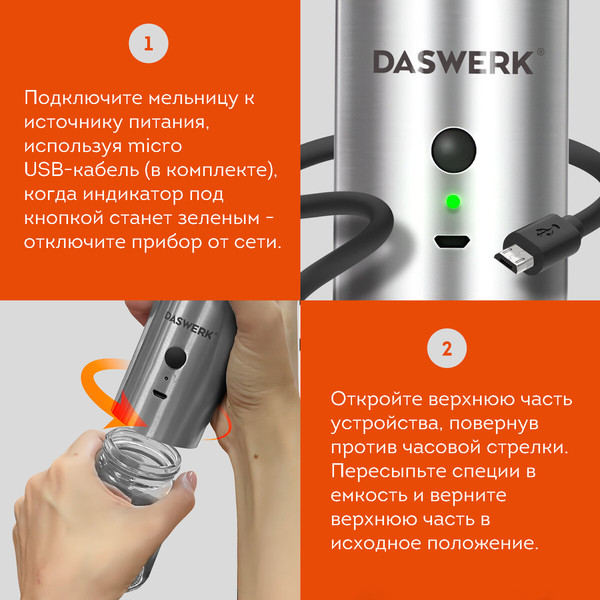 1

Подключите мельницу к источнику питания, используя micro USB-кабель (в комплекте), когда индикатор под кнопкой станет зеленым - отключите прибор от сети.

DASWERK®

DASWERK®

2

Откройте верхнюю часть устройства, повернув против часовой стрелки. Пересыпьте специи в емкость и верните верхнюю часть в исходное положение.