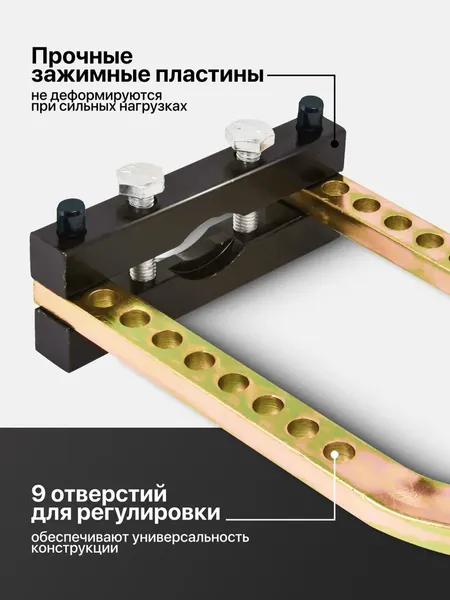 Прочные зажимные пластины

не деформируются при сильных нагрузках

9 отверстий для регулировки

обеспечивают универсальность конструкции