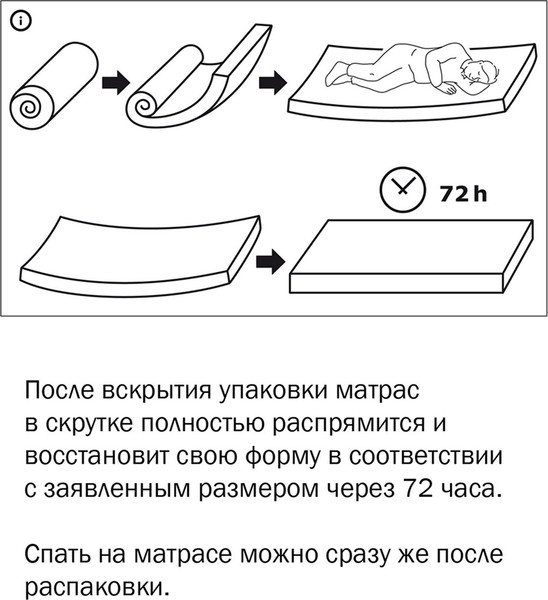 i

72 h

После вскрытия упаковки матрас в скрутке полностью распрямится и восстановит свою форму в соответствии с заявленным размером через 72 часа.

Спать на матрасе можно сразу же после распаковки.