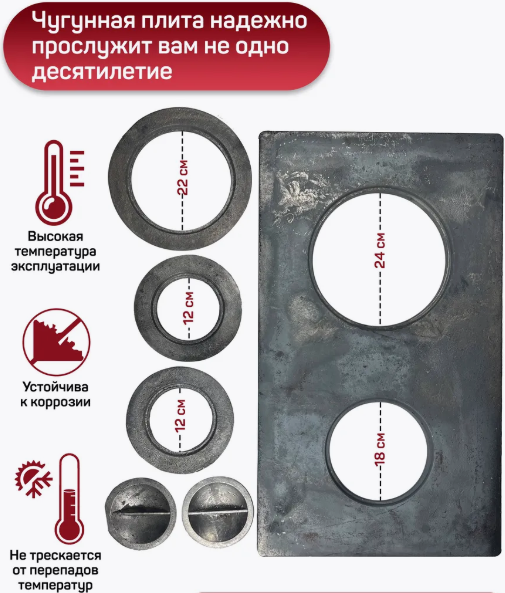 Чугунная плита надежно прослужит вам не одно десятилетие

Высокая температура эксплуатации

Устойчива к коррозии

Не трескается от перепадов температур

22 см

12 см

12 см

24 см

18 см