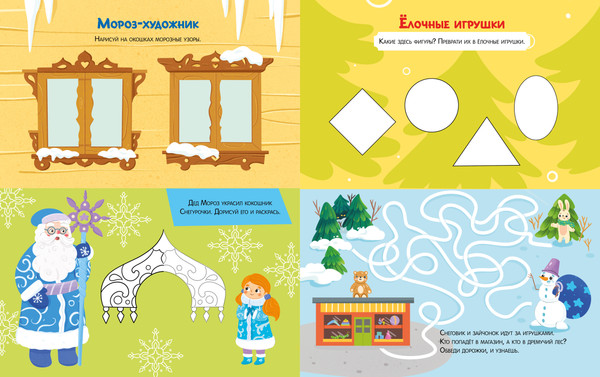 Мороз-художник

Нарисуй на окошках морозные узоры.

Ёлочные игрушки

Какие здесь фигуры? Преврати их в ёлочные игрушки.

Дед Мороз украсил кокошник Снегурочки. Дорисуй его и раскрась.

Снеговик и зайчонок идут за игрушками. Кто попадёт в магазин, а кто в дремучий лес? Обведи дорожки, и узнаешь.