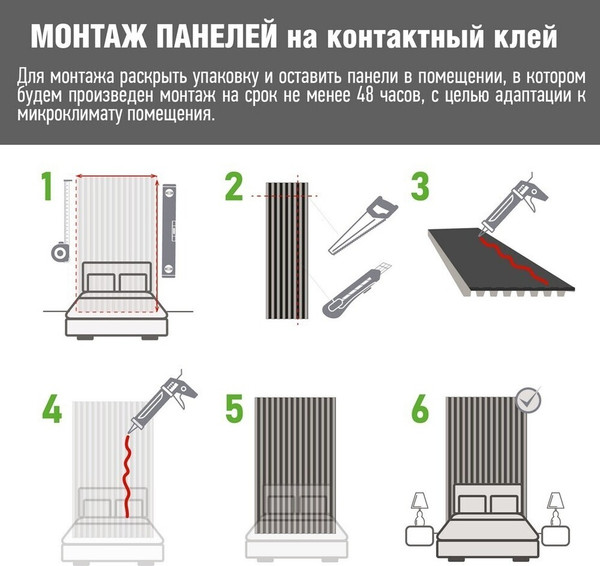 МОНТАЖ ПАНЕЛЕЙ на контактный клей

Для монтажа раскрыть упаковку и оставить панели в помещении, в котором будем произведен монтаж на срок не менее 48 часов, с целью адаптации к микроклимату помещения.

1

2

3

4

5

6