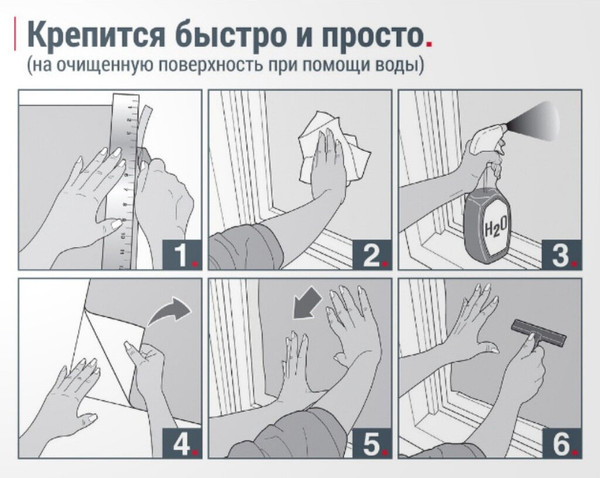 Крепится быстро и просто.
(на очищенную поверхность при помощи воды)

1.

2.

$H_2O$

3.

4.

5.

6.