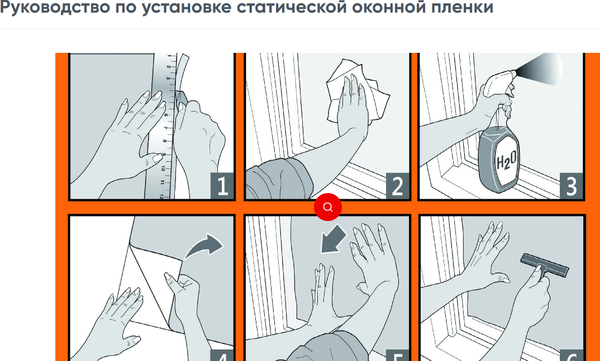 Руководство по установке статической оконной пленки

1

2

$H_2O$

3

4

5

6