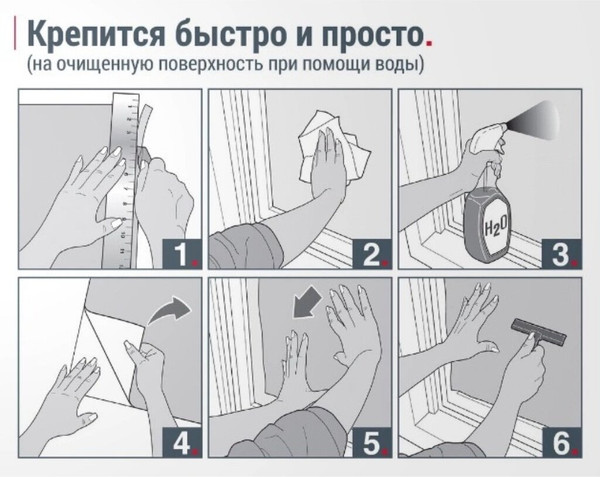 Крепится быстро и просто.
(на очищенную поверхность при помощи воды)

1.

2.

$H_2O$

3.

4.

5.

6.