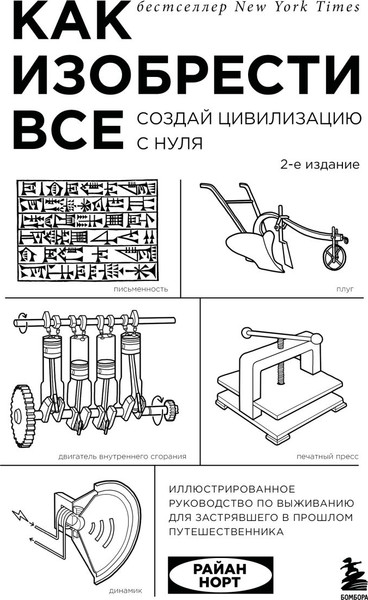 бестселлер New York Times

КАК ИЗОБРЕСТИ ВСЕ

СОЗДАЙ ЦИВИЛИЗАЦИЮ С НУЛЯ

2-е издание

письменность

плуг

двигатель внутреннего сгорания

печатный пресс

динамик

ИЛЛЮСТРИРОВАННОЕ РУКОВОДСТВО ПО ВЫЖИВАНИЮ ДЛЯ ЗАСТРЯВШЕГО В ПРОШЛОМ ПУТЕШЕСТВЕННИКА

РАЙАН НОРТ

БОМБОРА