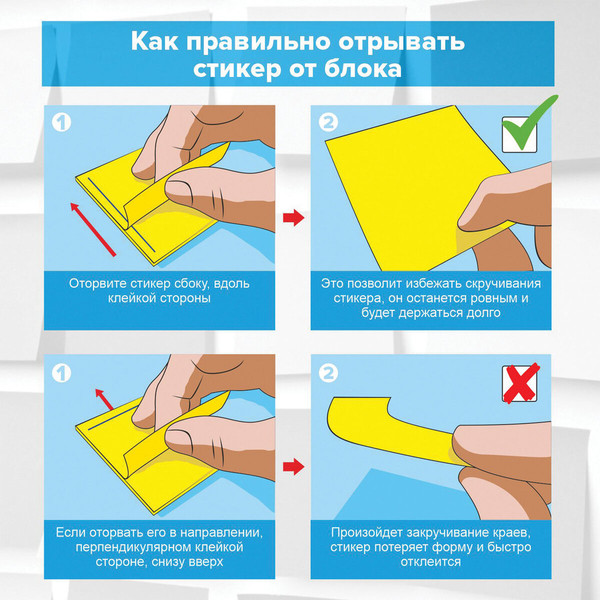 Как правильно отрывать стикер от блока

1

Оторвите стикер сбоку, вдоль клейкой стороны

2

Это позволит избежать скручивания стикера, он останется ровным и будет держаться долго

1

Если оторвать его в направлении, перпендикулярном клейкой стороне, снизу вверх

2

Произойдет закручивание краев, стикер потеряет форму и быстро отклеится