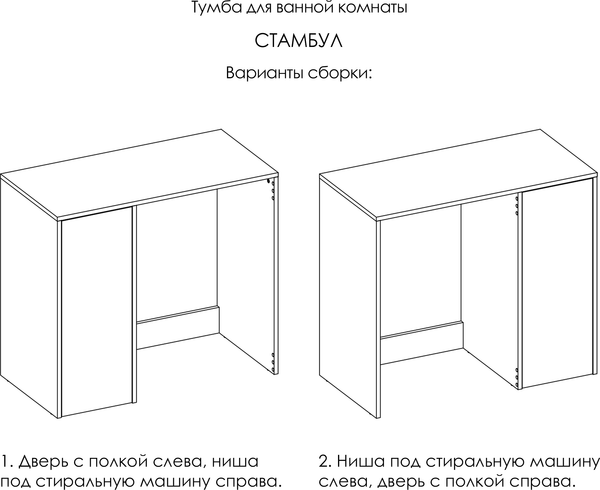 Тумба для ванной комнаты

СТАМБУЛ

Варианты сборки:

1. Дверь с полкой слева, ниша под стиральную машину справа.

2. Ниша под стиральную машину слева, дверь с полкой справа.