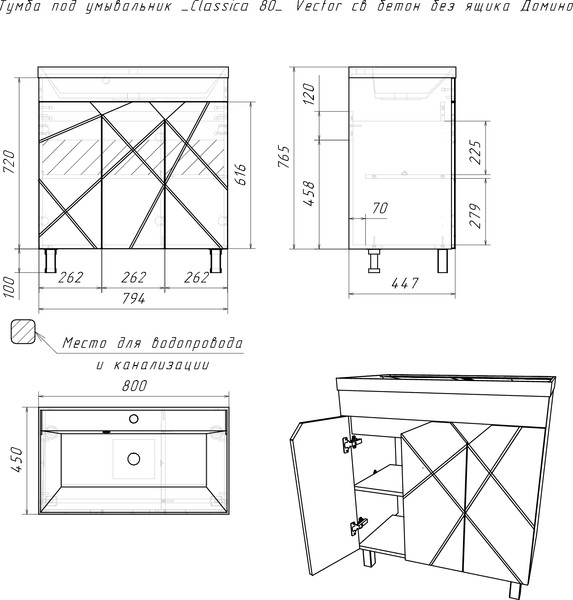 Тумба под умывальник _Classica 80_ Vector св бетон без ящика Домино

720
616
100
262
262
262
794

765
120
458
225
279
70
447

Место для водопровода и канализации

800
450