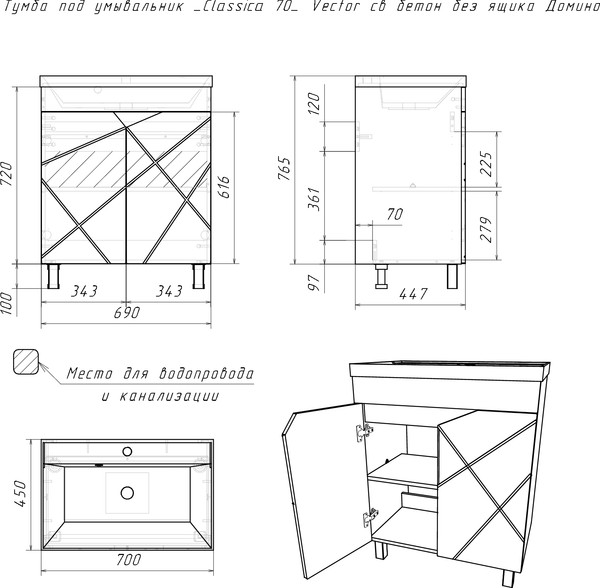 Тумба под умывальник _Classica 70_ Vector св бетон без ящика Домино

720
616
100
343
343
690

765
120
361
97
70
225
279
447

Место для водопровода и канализации

450
700