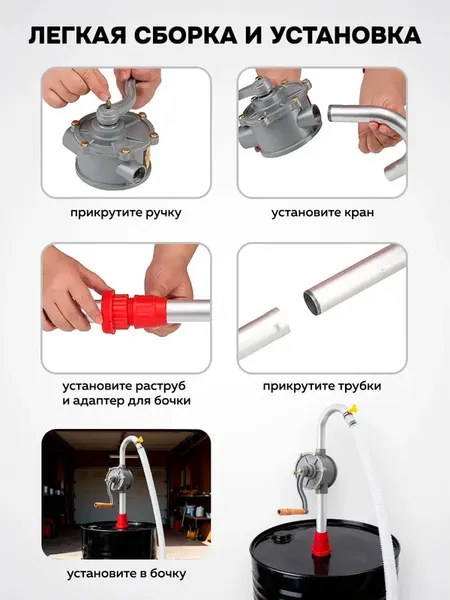 ЛЕГКАЯ СБОРКА И УСТАНОВКА

прикрутите ручку

установите кран

установите раструб и адаптер для бочки

прикрутите трубки

установите в бочку