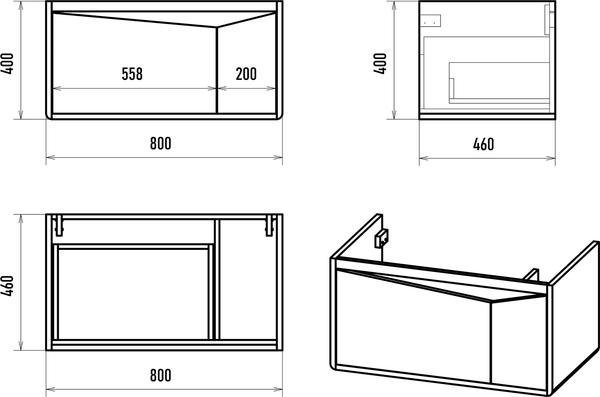 400
558
200
800
400
460
460
800