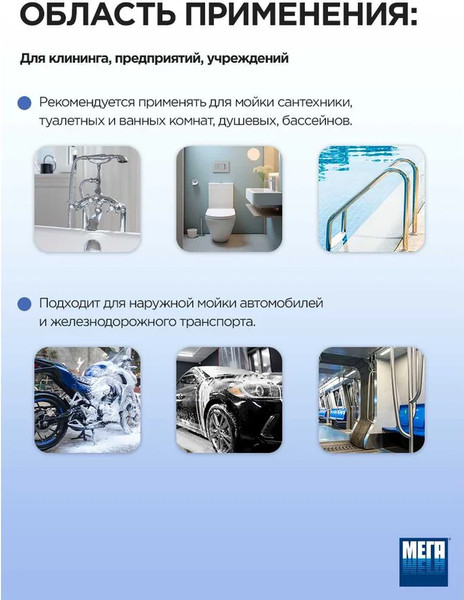 ОБЛАСТЬ ПРИМЕНЕНИЯ:

Для клининга, предприятий, учреждений

Рекомендуется применять для мойки сантехники, туалетных и ванных комнат, душевых, бассейнов.

Подходит для наружной мойки автомобилей и железнодорожного транспорта.

МЕГА