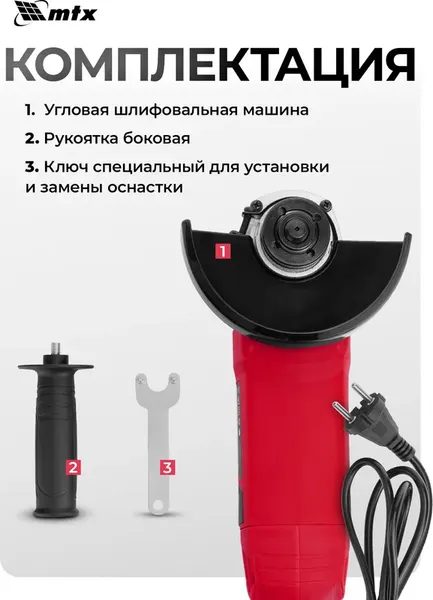 mtx

КОМПЛЕКТАЦИЯ

1. Угловая шлифовальная машина

2. Рукоятка боковая

3. Ключ специальный для установки и замены оснастки

1

2

3