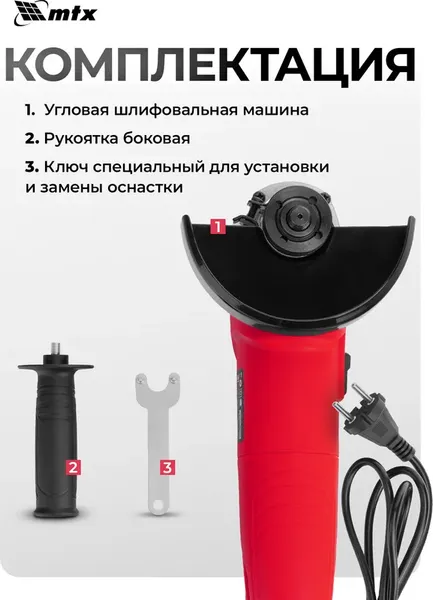 mtx

КОМПЛЕКТАЦИЯ

1. Угловая шлифовальная машина

2. Рукоятка боковая

3. Ключ специальный для установки и замены оснастки

1

2

3