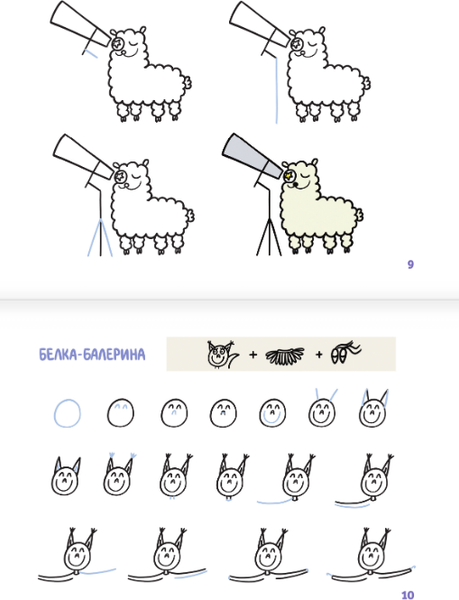 9

БЕЛКА-БАЛЕРИНА

+ +

10