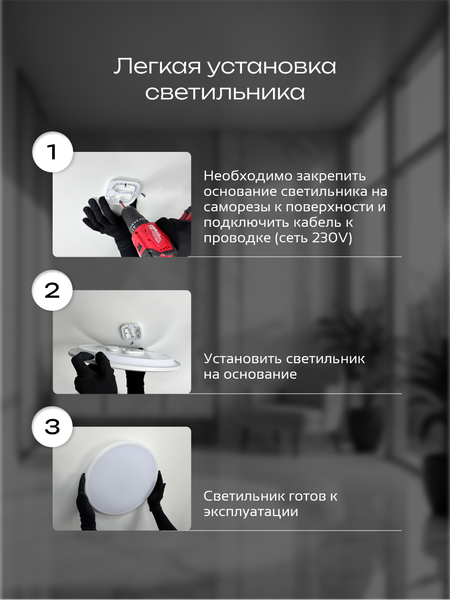 Легкая установка светильника

1

Необходимо закрепить основание светильника на саморезы к поверхности и подключить кабель к проводке (сеть 230V)

2

Установить светильник на основание

3

Светильник готов к эксплуатации