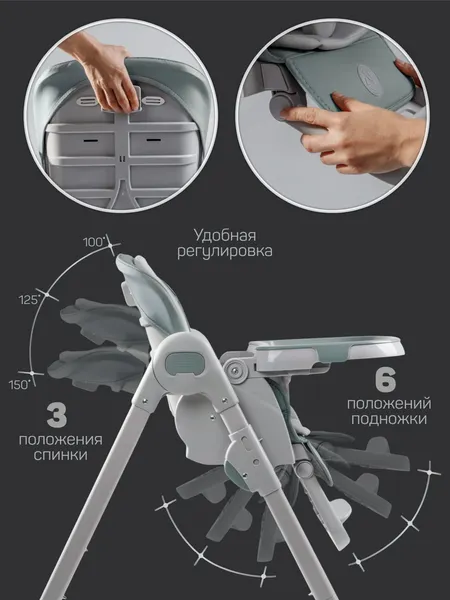 Удобная регулировка

100°

125°

150°

3
положения спинки

6
положений подножки