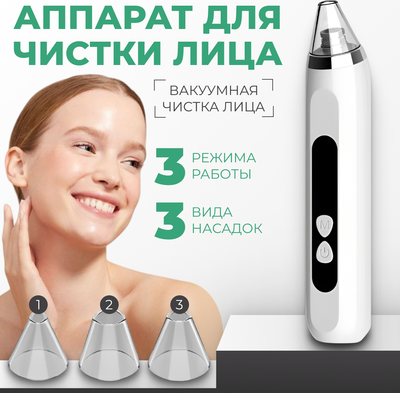 АППАРАТ ДЛЯ ЧИСТКИ ЛИЦА

ВАКУУМНАЯ ЧИСТКА ЛИЦА

3 РЕЖИМА РАБОТЫ

3 ВИДА НАСАДОК

M

1

2

3