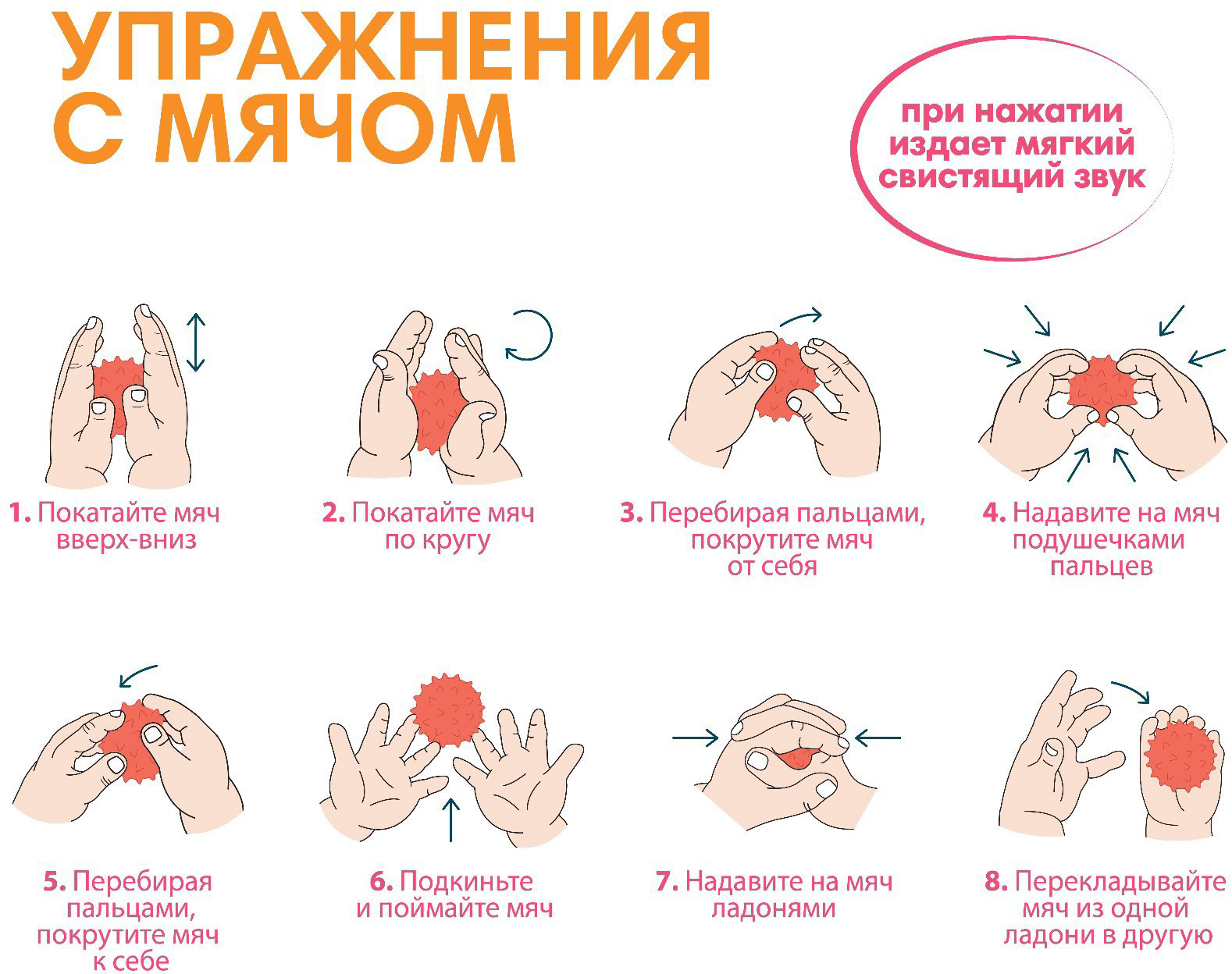 УПРАЖНЕНИЯ С МЯЧОМ

при нажатии издает мягкий свистящий звук

1. Покатайте мяч вверх-вниз

2. Покатайте мяч по кругу

3. Перебирая пальцами, покрутите мяч от себя

4. Надавите на мяч подушечками пальцев

5. Перебирая пальцами, покрутите мяч к себе

6. Подкиньте и поймайте мяч

7. Надавите на мяч ладонями

8. Перекладывайте мяч из одной ладони в другую