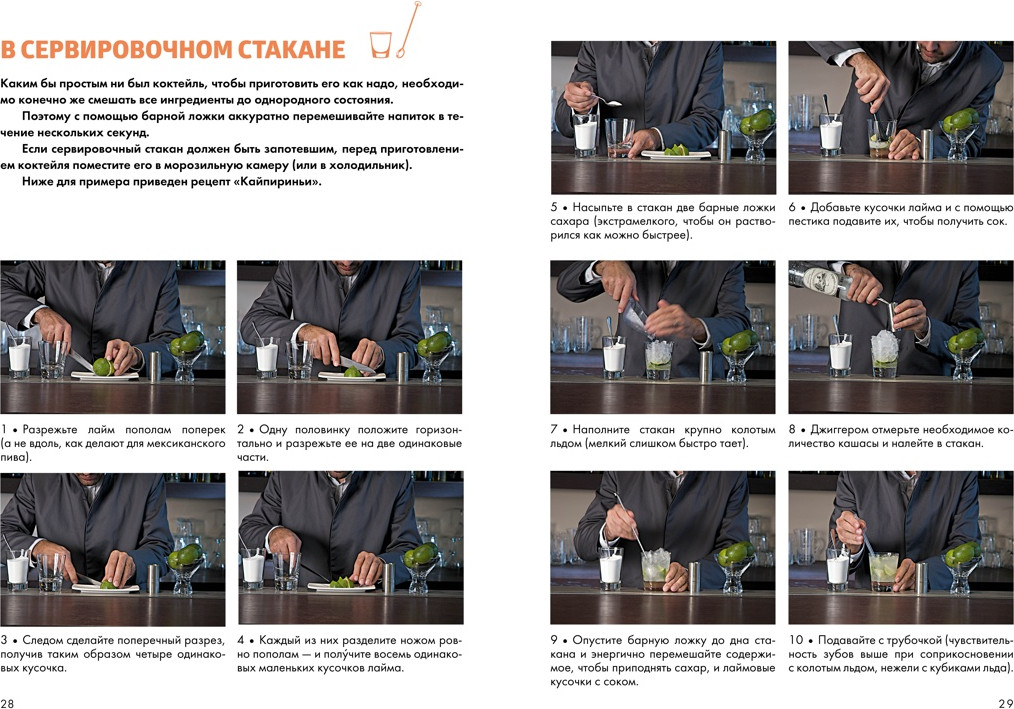 В СЕРВИРОВОЧНОМ СТАКАНЕ

Каким бы простым ни был коктейль, чтобы приготовить его как надо, необходимо конечно же смешать все ингредиенты до однородного состояния.

Поэтому с помощью барной ложки аккуратно перемешивайте напиток в течение нескольких секунд.

Если сервировочный стакан должен быть запотевшим, перед приготовлением коктейля поместите его в морозильную камеру (или в холодильник).

Ниже для примера приведен рецепт «Кайпириньи».

1 • Разрежьте лайм пополам поперек (а не вдоль, как делают для мексиканского пива).

2 • Одну половинку положите горизонтально и разрежьте ее на две одинаковые части.

3 • Следом сделайте поперечный разрез, получив таким образом четыре одинаковых кусочка.

4 • Каждый из них разделите ножом ровно пополам — и получите восемь одинаковых маленьких кусочков лайма.

28

5 • Насыпьте в стакан две барные ложки сахара (экстрамелкого, чтобы он растворился как можно быстрее).

6 • Добавьте кусочки лайма и с помощью пестика подавите их, чтобы получить сок.

7 • Наполните стакан крупно колотым льдом (мелкий слишком быстро тает).

8 • Джиггером отмерьте необходимое количество кашасы и налейте в стакан.

9 • Опустите барную ложку до дна стакана и энергично перемешайте содержимое, чтобы приподнять сахар, и лаймовые кусочки с соком.

10 • Подавайте с трубочкой (чувствительность зубов выше при соприкосновении с колотым льдом, нежели с кубиками льда).

29