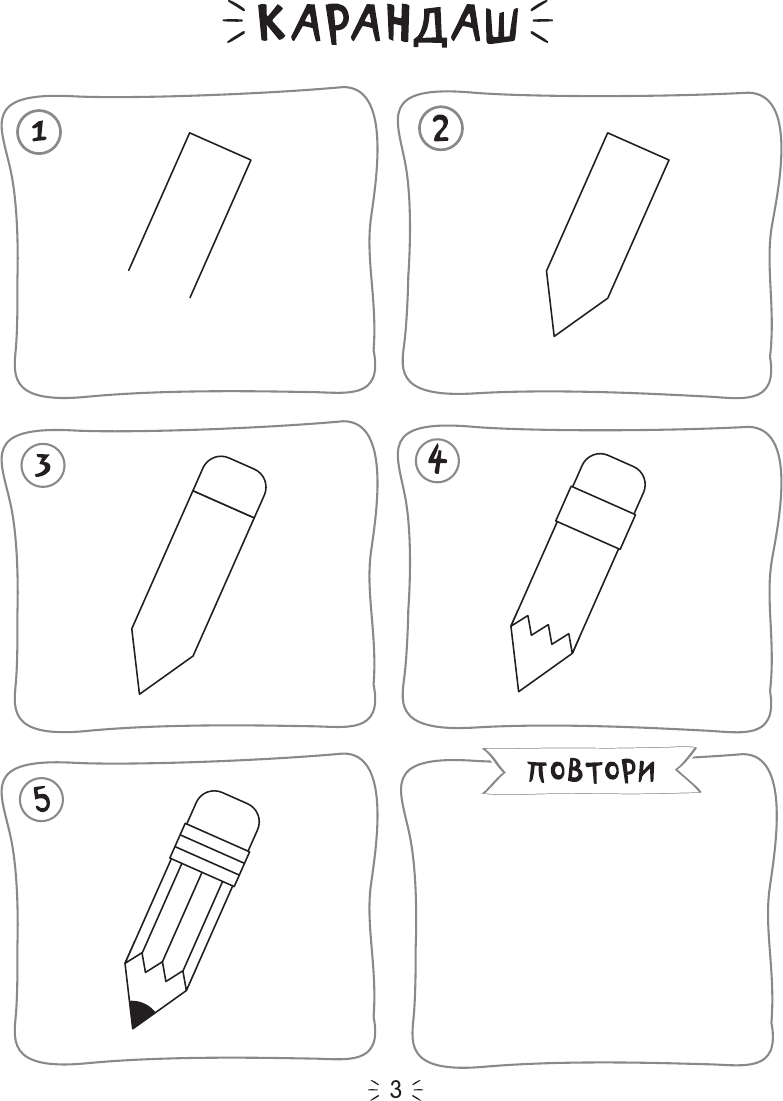 КАРАНДАШ

1

2

3

4

5

ПОВТОРИ

3