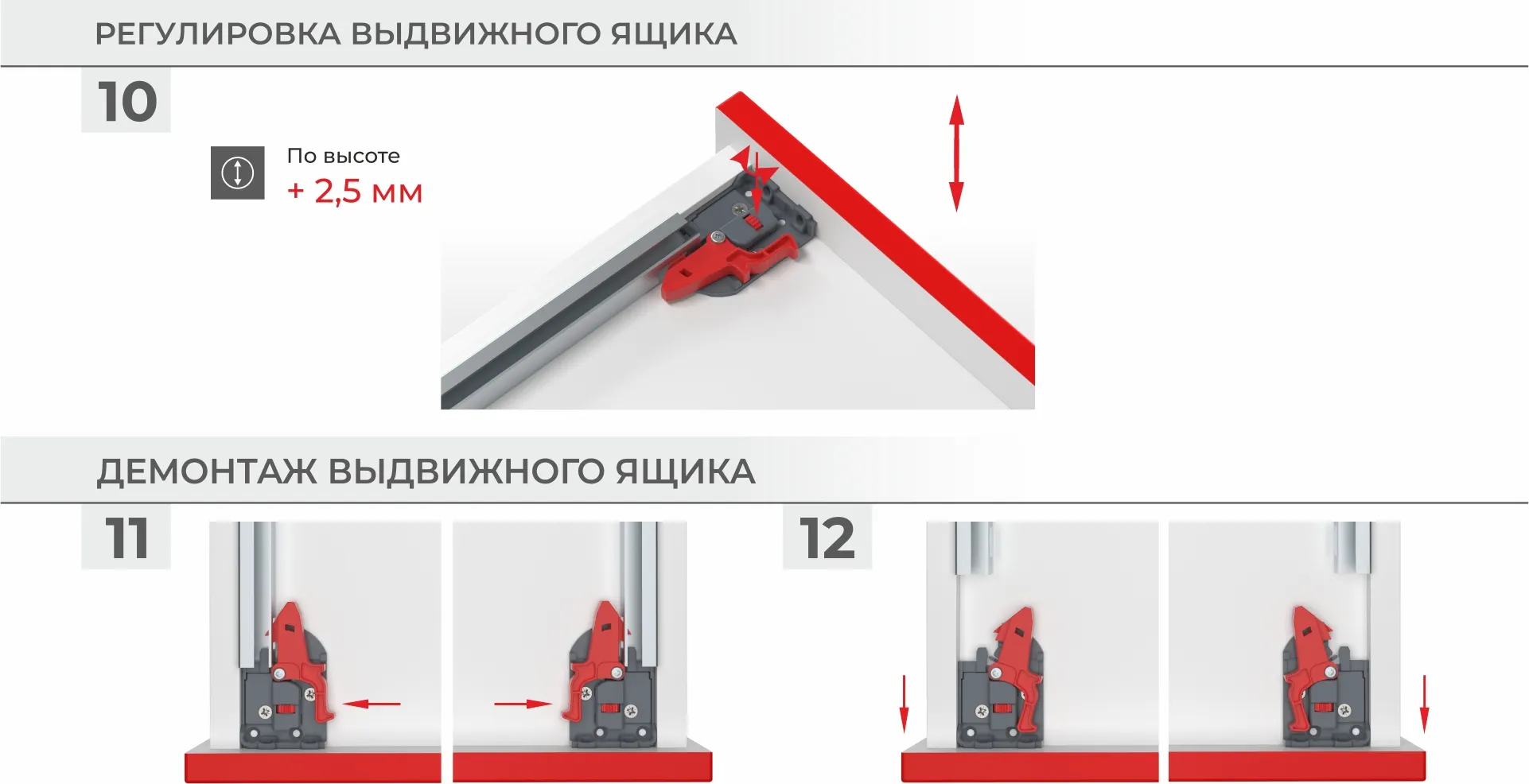 РЕГУЛИРОВКА ВЫДВИЖНОГО ЯЩИКА

10

По высоте
+ 2,5 мм

ДЕМОНТАЖ ВЫДВИЖНОГО ЯЩИКА

11

12