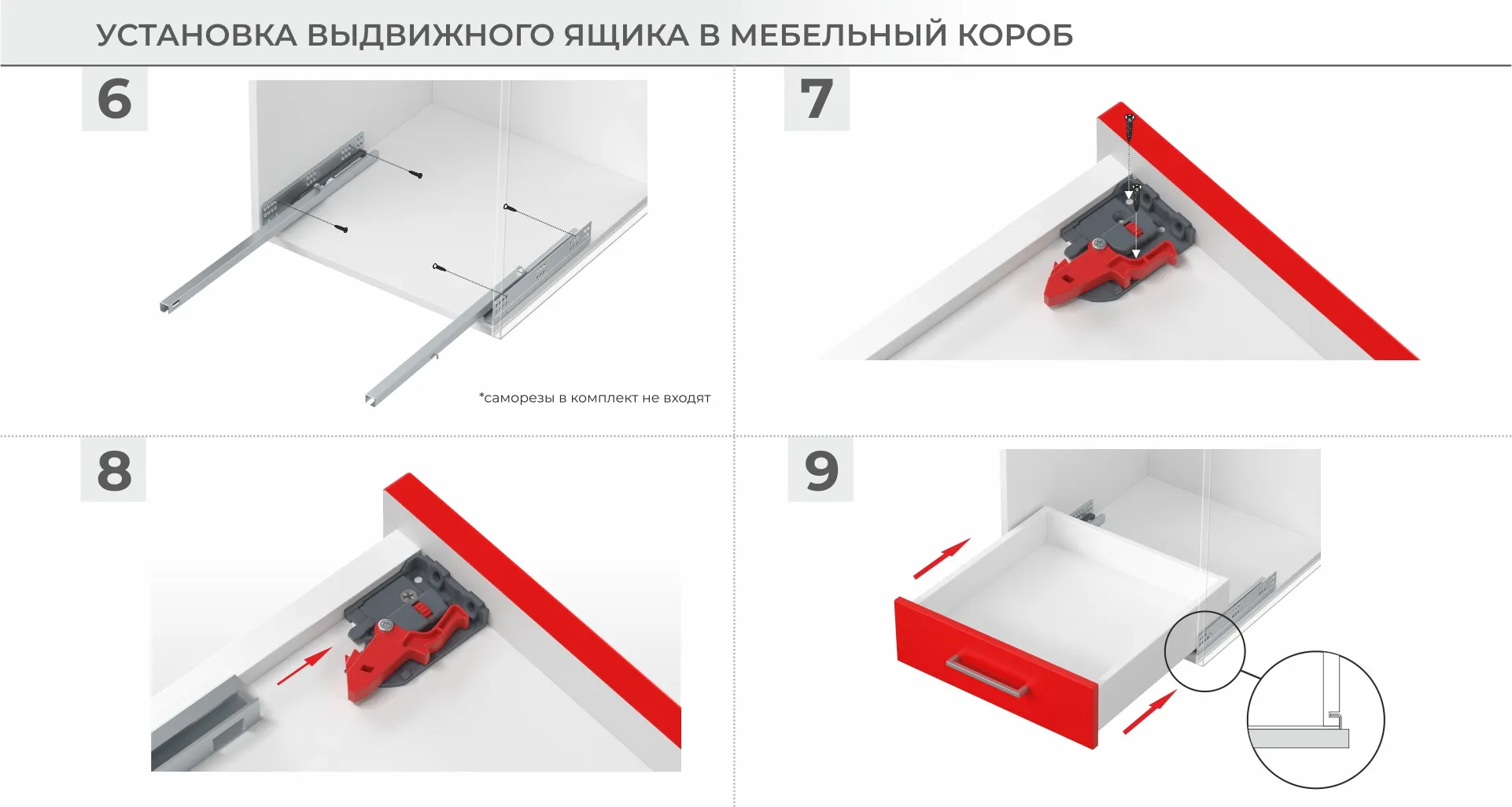 УСТАНОВКА ВЫДВИЖНОГО ЯЩИКА В МЕБЕЛЬНЫЙ КОРОБ

6

*саморезы в комплект не входят

7

8

9