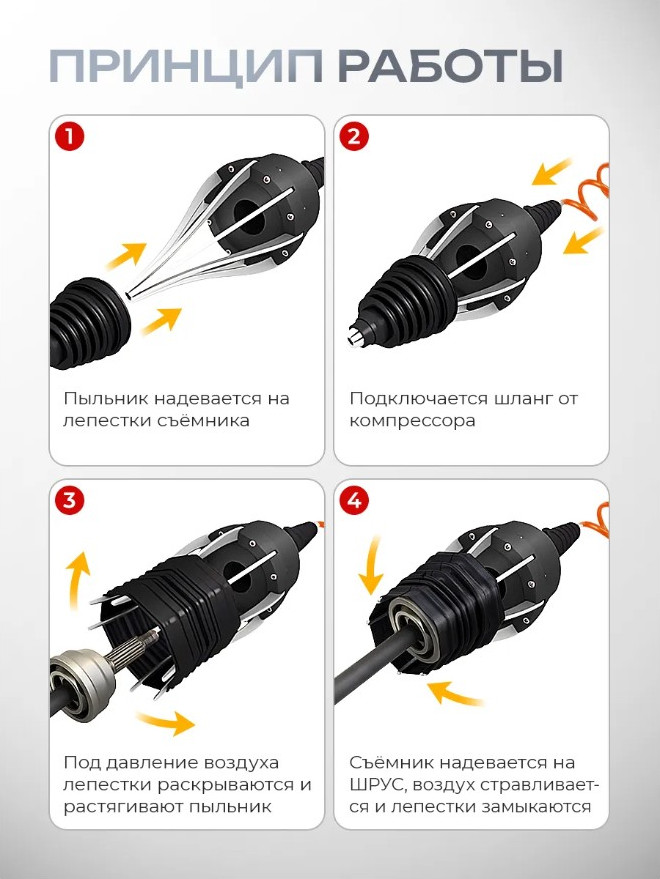 ПРИНЦИП РАБОТЫ

1

Пыльник надевается на лепестки съёмника

2

Подключается шланг от компрессора

3

Под давление воздуха лепестки раскрываются и растягивают пыльник

4

Съёмник надевается на ШРУС, воздух стравливается и лепестки замыкаются