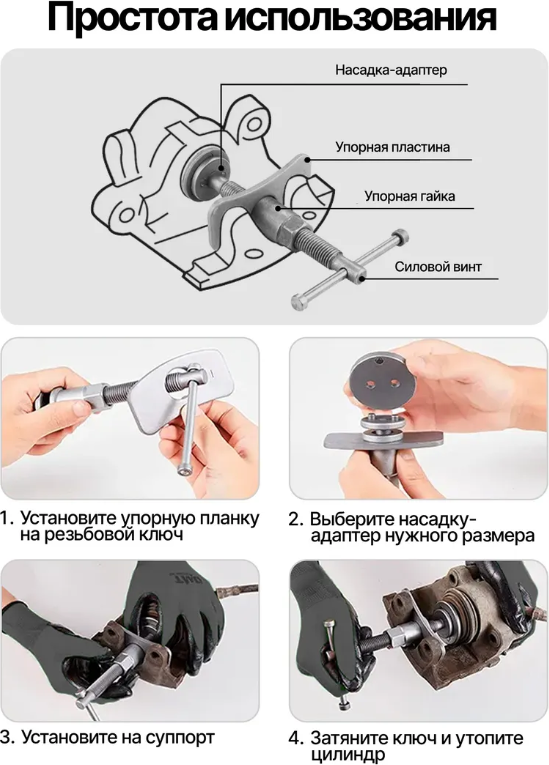 Простота использования

Насадка-адаптер

Упорная пластина

Упорная гайка

Силовой винт

1. Установите упорную планку на резьбовой ключ

2. Выберите насадку-адаптер нужного размера

3. Установите на суппорт

4. Затяните ключ и утопите цилиндр