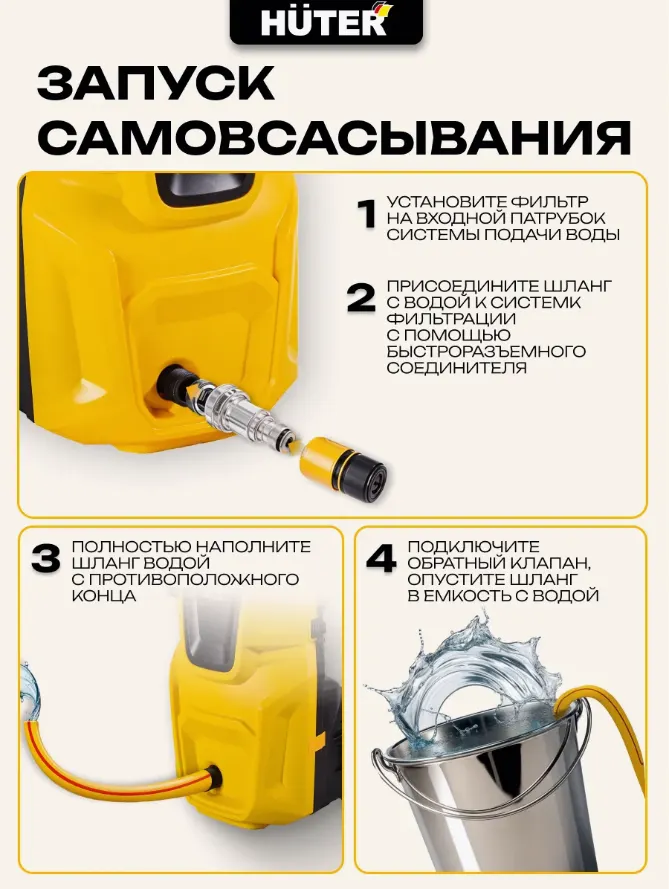 HÜTER

ЗАПУСК САМОВСАСЫВАНИЯ

1 УСТАНОВИТЕ ФИЛЬТР НА ВХОДНОЙ ПАТРУБОК СИСТЕМЫ ПОДАЧИ ВОДЫ

2 ПРИСОЕДИНИТЕ ШЛАНГ С ВОДОЙ К СИСТЕМК ФИЛЬТРАЦИИ С ПОМОЩЬЮ БЫСТРОРАЗЪЕМНОГО СОЕДИНИТЕЛЯ

3 ПОЛНОСТЬЮ НАПОЛНИТЕ ШЛАНГ ВОДОЙ С ПРОТИВОПОЛОЖНОГО КОНЦА

4 ПОДКЛЮЧИТЕ ОБРАТНЫЙ КЛАПАН, ОПУСТИТЕ ШЛАНГ В ЕМКОСТЬ С ВОДОЙ