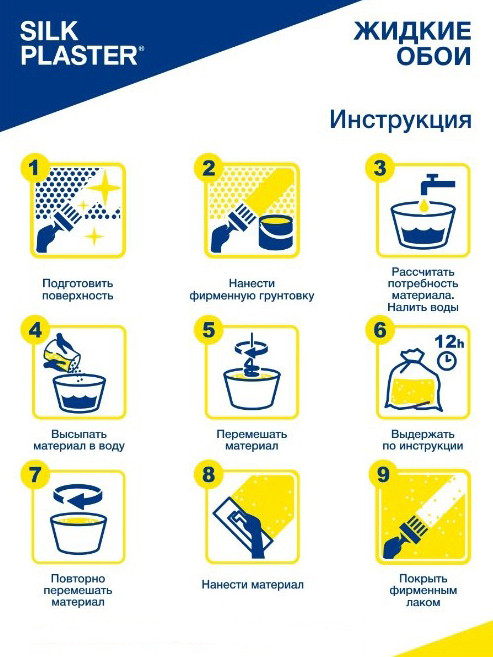 SILK PLASTER®

ЖИДКИЕ ОБОИ

Инструкция

1
Подготовить поверхность

2
Нанести фирменную грунтовку

3
Рассчитать потребность материала. Налить воды

4
Высыпать материал в воду

5
Перемешать материал

6
12h
Выдержать по инструкции

7
Повторно перемешать материал

8
Нанести материал

9
Покрыть фирменным лаком