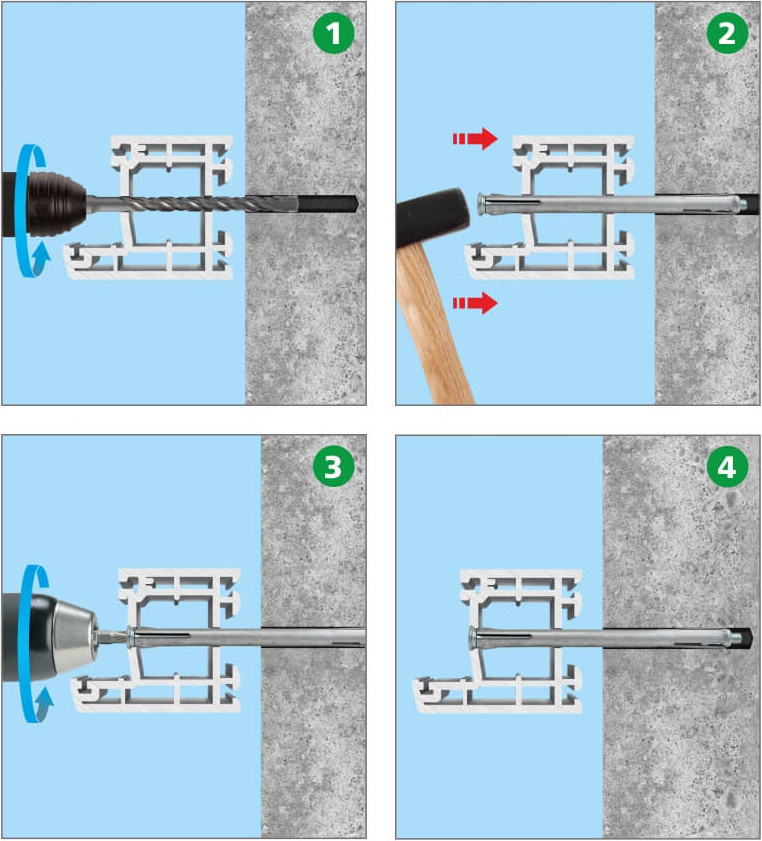 1

2

3

4