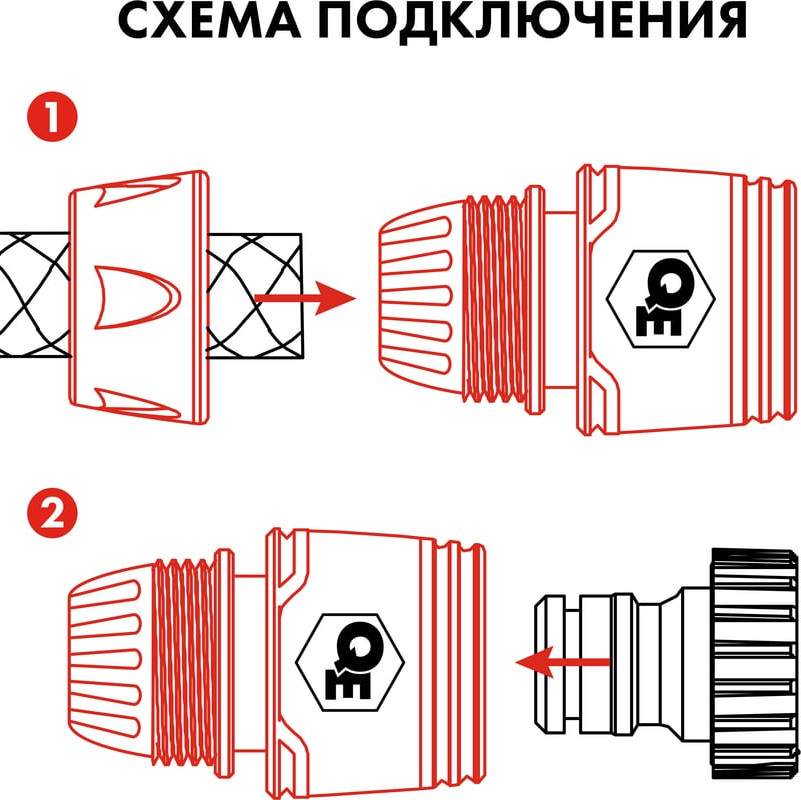 СХЕМА ПОДКЛЮЧЕНИЯ

1

2