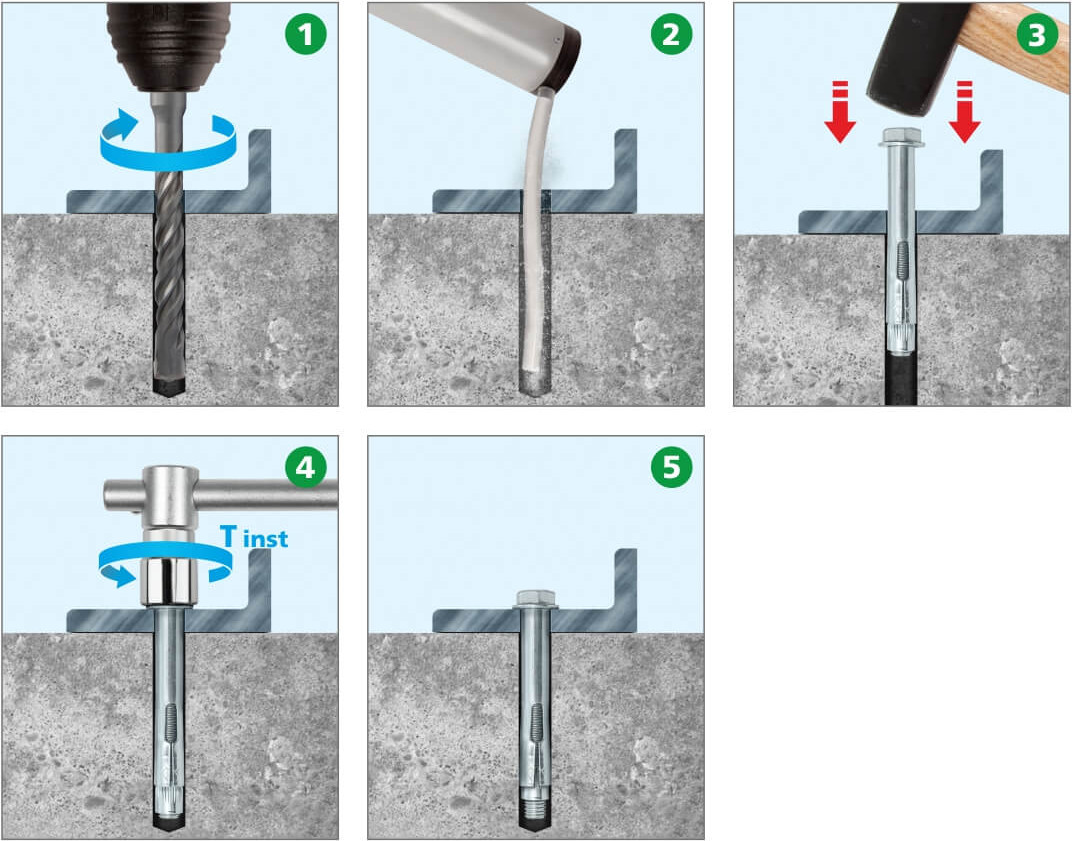 1

2

3

4

T inst

5