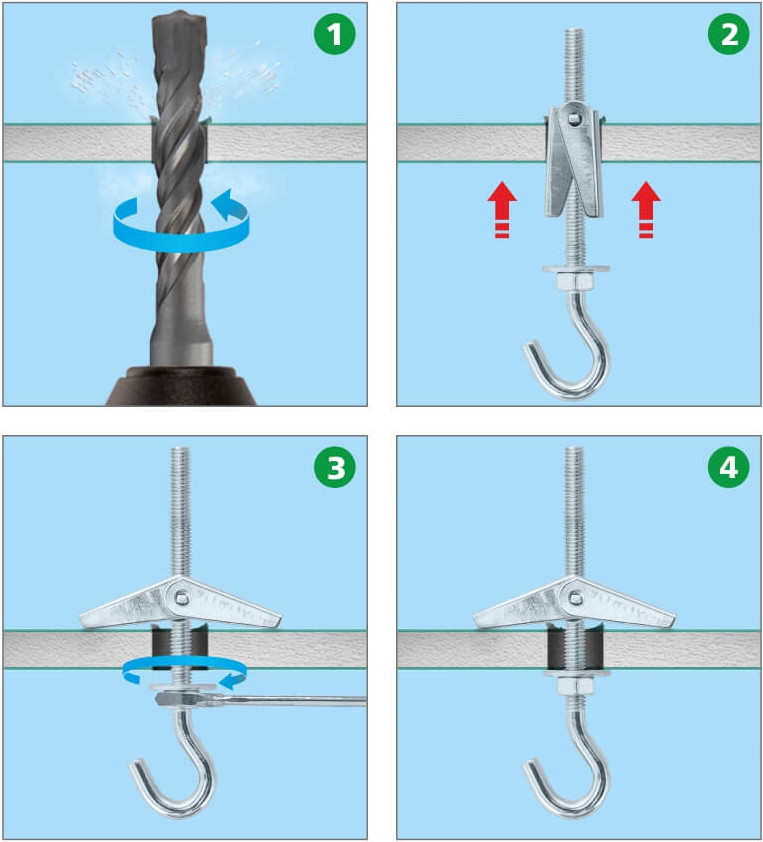 1

2

3

4