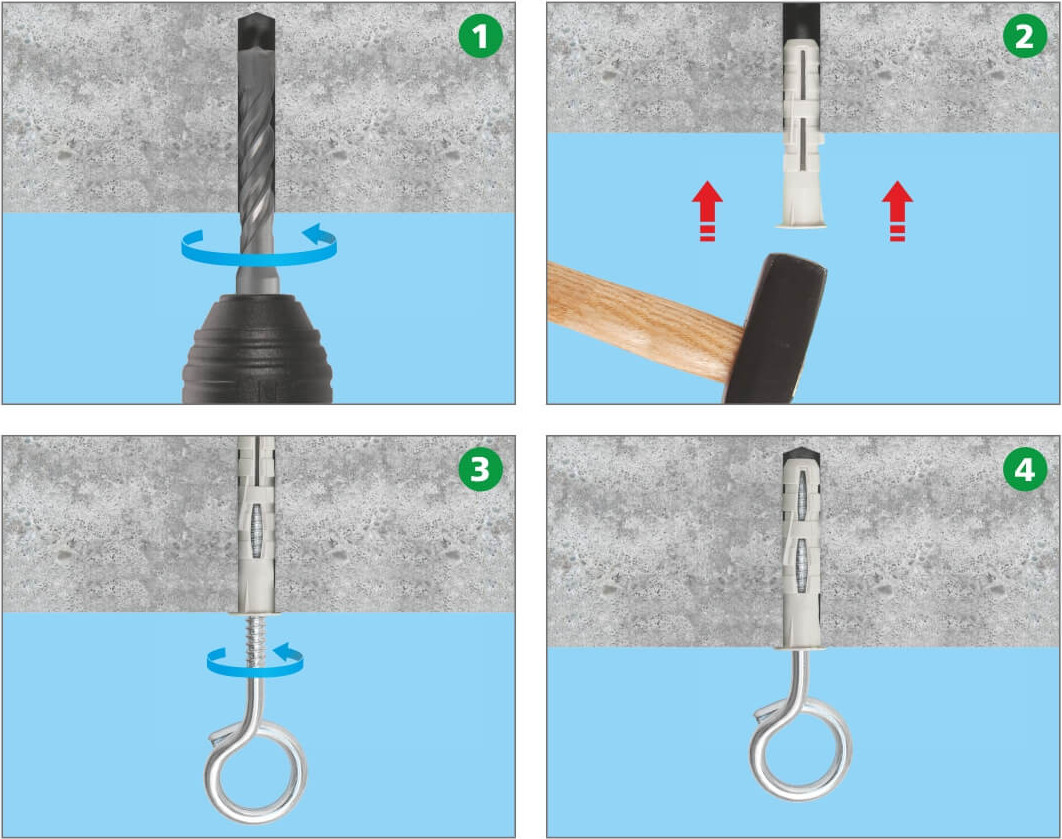 1

2

3

4