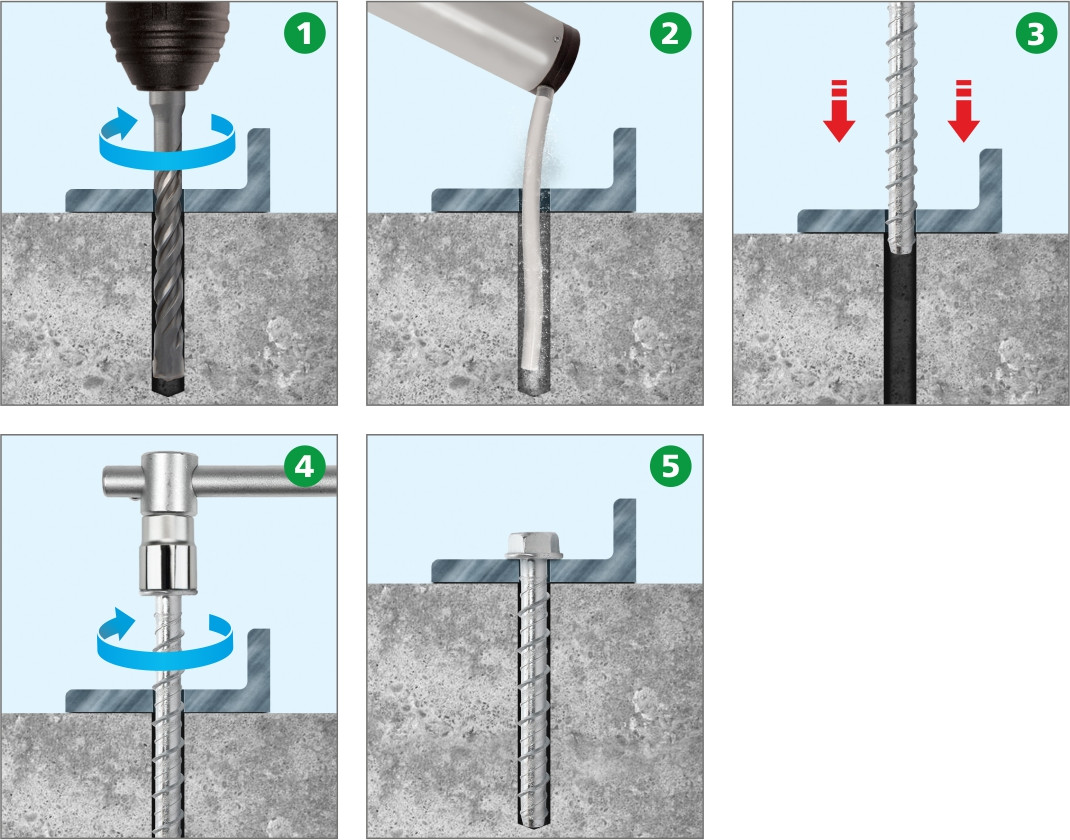 1
2
3
4
5