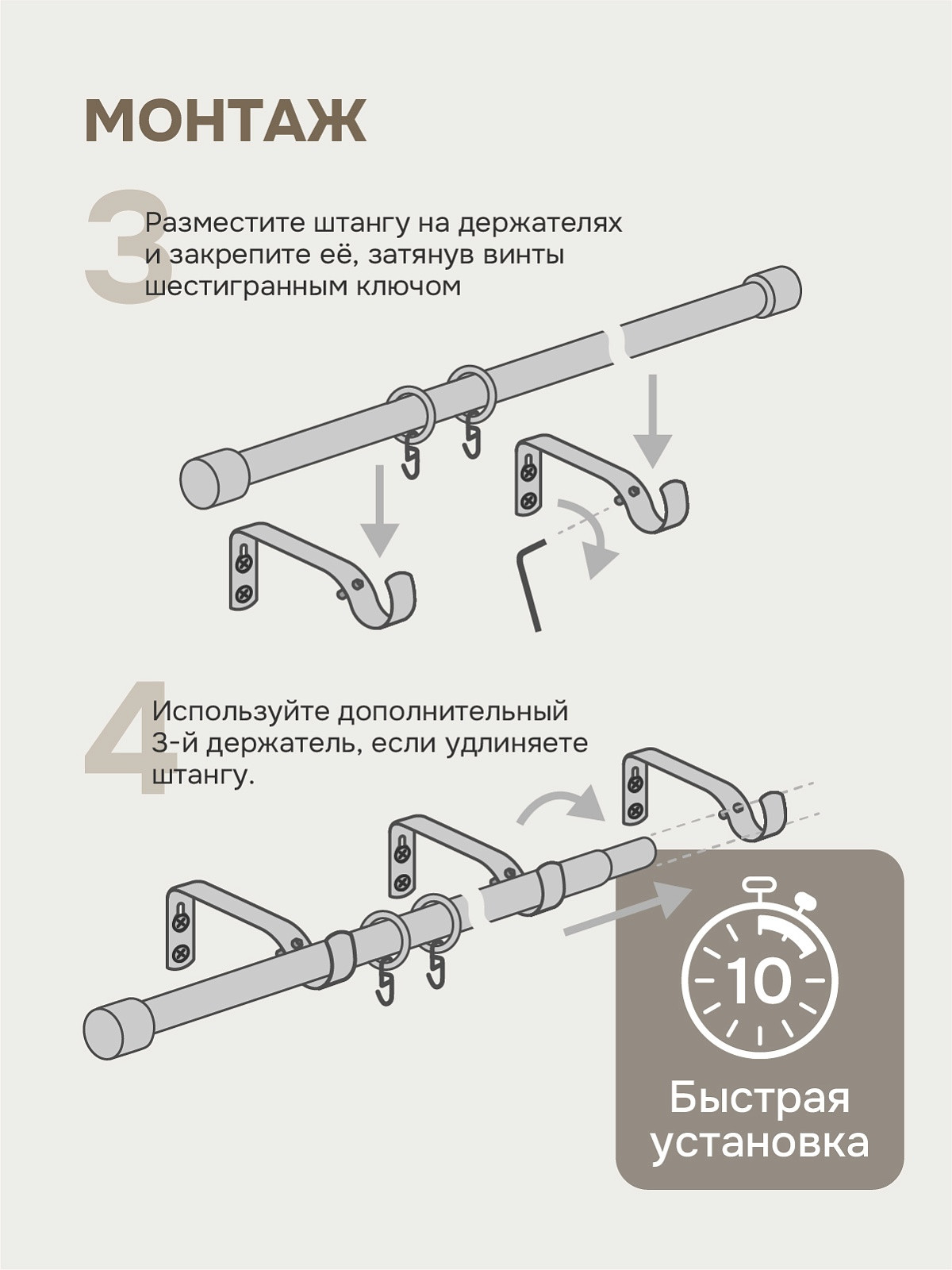 МОНТАЖ

3 Разместите штангу на держателях и закрепите её, затянув винты шестигранным ключом

4 Используйте дополнительный 3-й держатель, если удлиняете штангу.

10

Быстрая установка