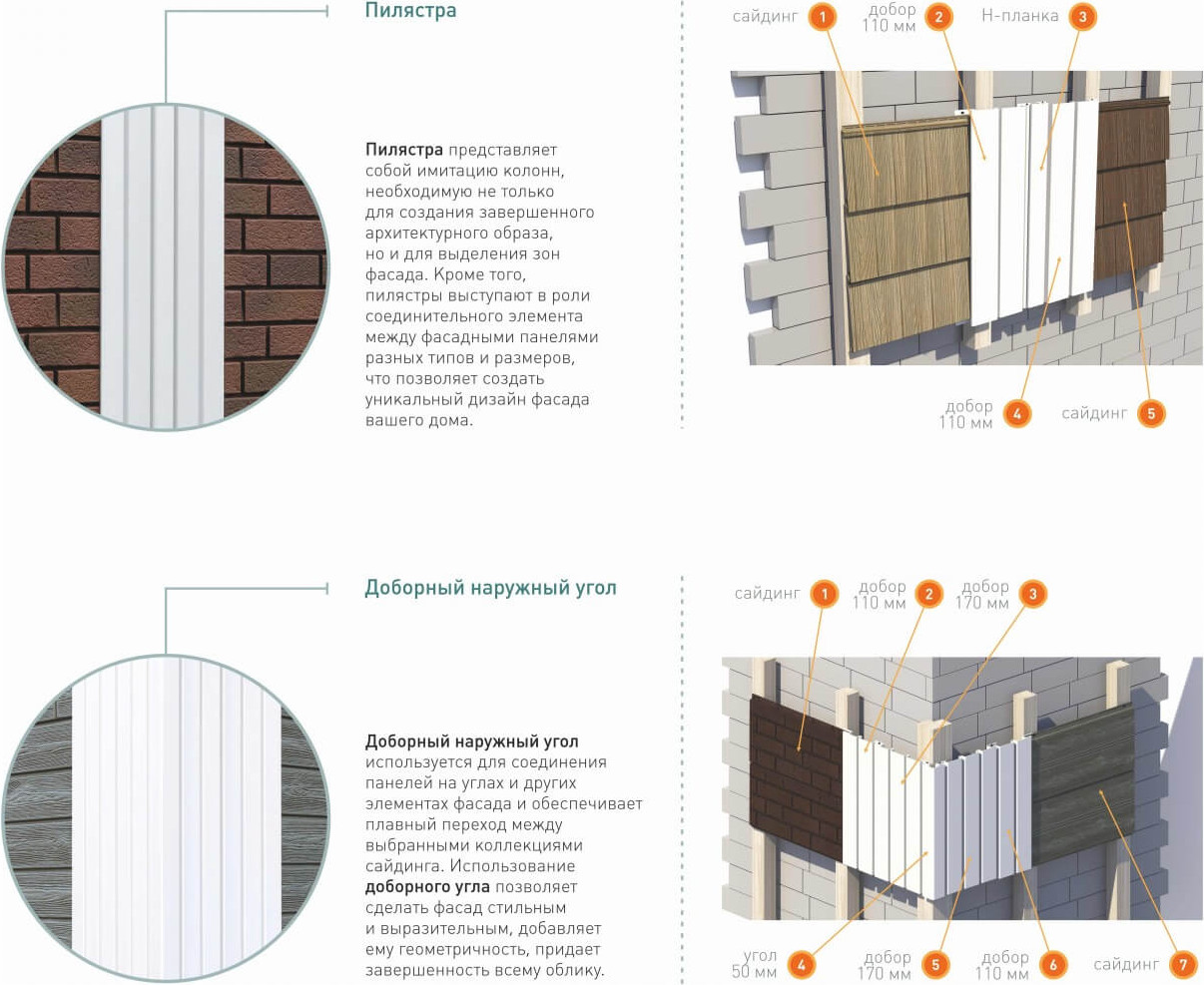 Пилястра

Пилястра представляет собой имитацию колонн, необходимую не только для создания завершенного архитектурного образа, но и для выделения зон фасада. Кроме того, пилястры выступают в роли соединительного элемента между фасадными панелями разных типов и размеров, что позволяет создать уникальный дизайн фасада вашего дома.

сайдинг 1
добор 110 мм 2
Н-планка 3
добор 110 мм 4
сайдинг 5

Доборный наружный угол

Доборный наружный угол используется для соединения панелей на углах и других элементах фасада и обеспечивает плавный переход между выбранными коллекциями сайдинга. Использование доборного угла позволяет сделать фасад стильным и выразительным, добавляет ему геометричность, придает завершенность всему облику.

сайдинг 1
добор 110 мм 2
добор 170 мм 3
угол 50 мм 4
добор 170 мм 5
добор 110 мм 6
сайдинг 7