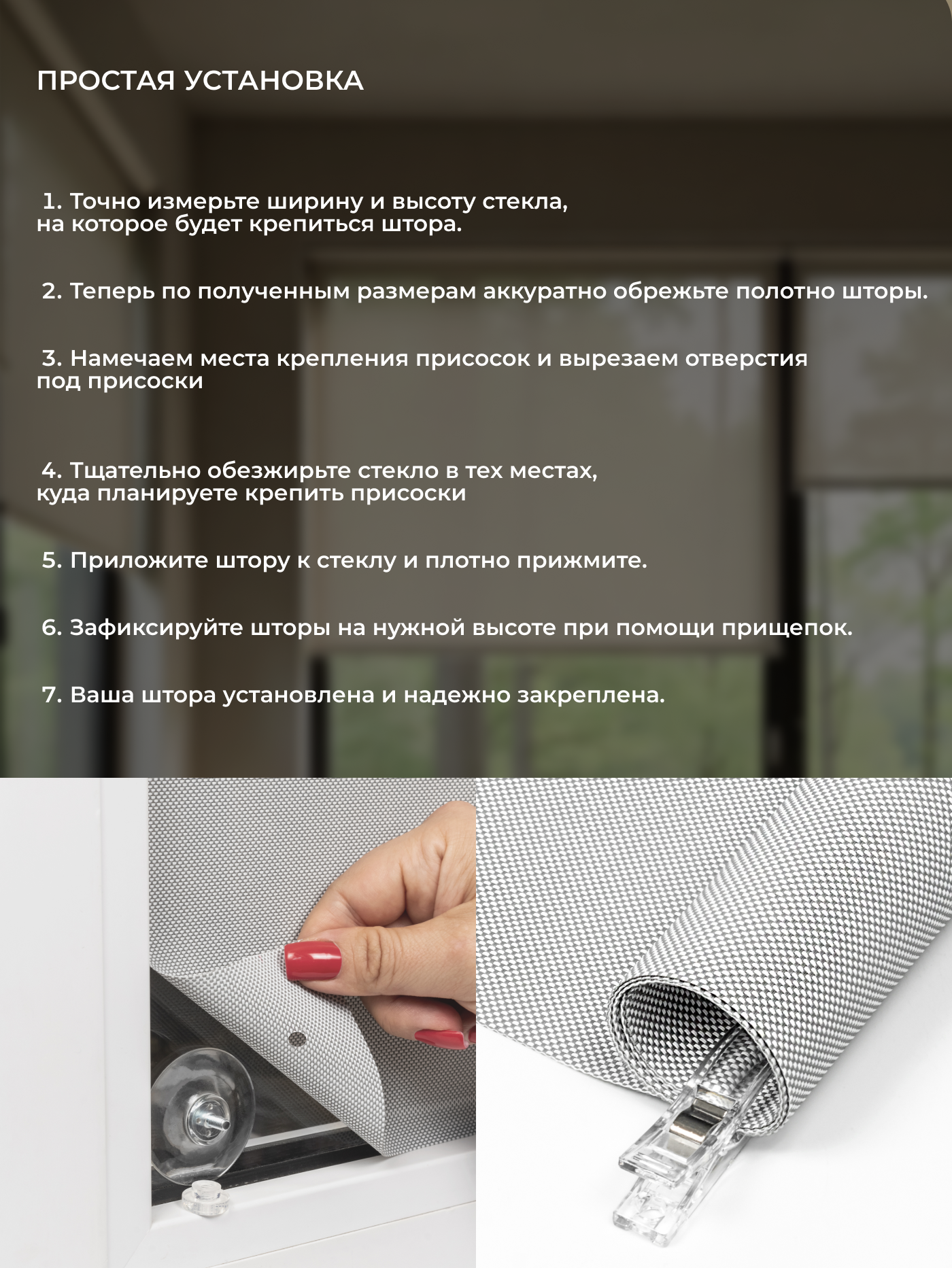 ПРОСТАЯ УСТАНОВКА

1. Точно измерьте ширину и высоту стекла, на которое будет крепиться штора.

2. Теперь по полученным размерам аккуратно обрежьте полотно шторы.

3. Намечаем места крепления присосок и вырезаем отверстия под присоски

4. Тщательно обезжирьте стекло в тех местах, куда планируете крепить присоски

5. Приложите штору к стеклу и плотно прижмите.

6. Зафиксируйте шторы на нужной высоте при помощи прищепок.

7. Ваша штора установлена и надежно закреплена.