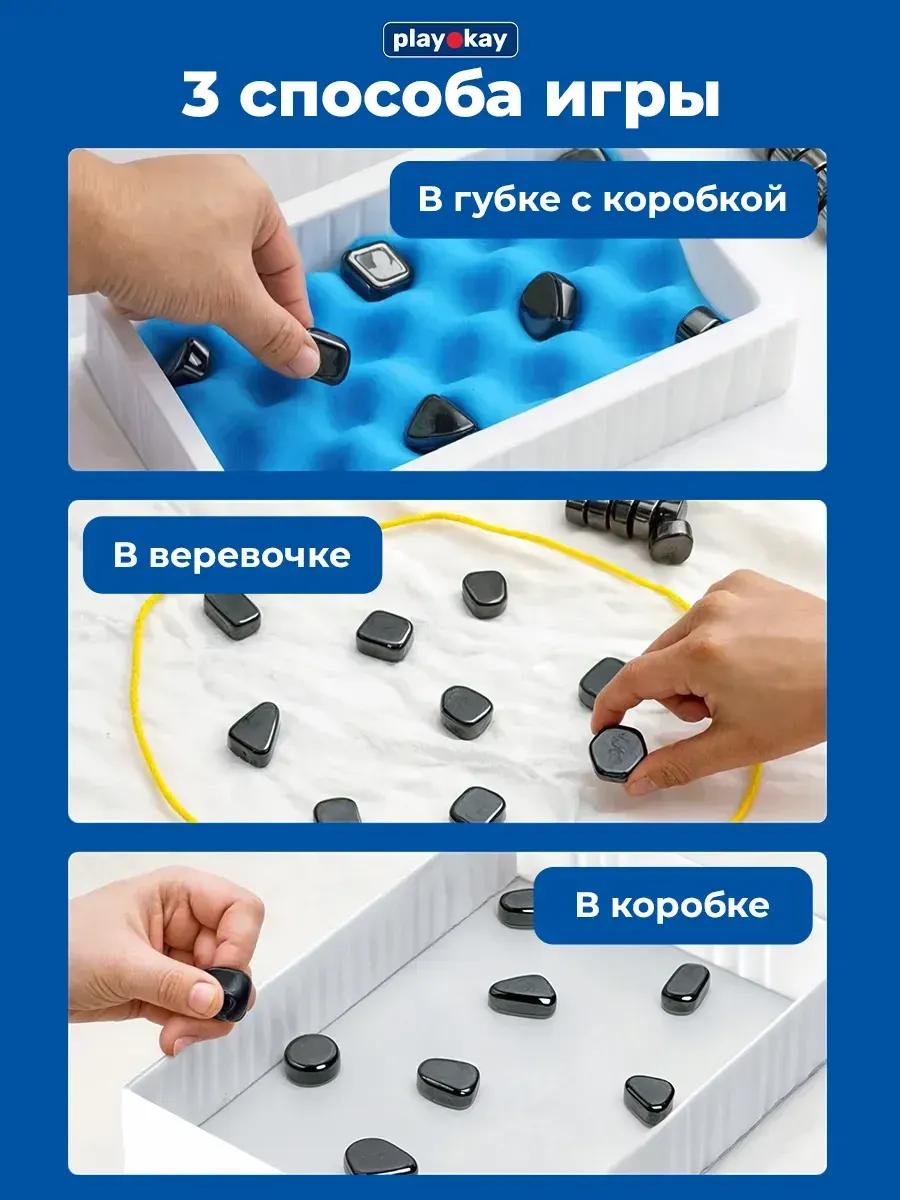 play okay

3 способа игры

В губке с коробкой

В веревочке

В коробке