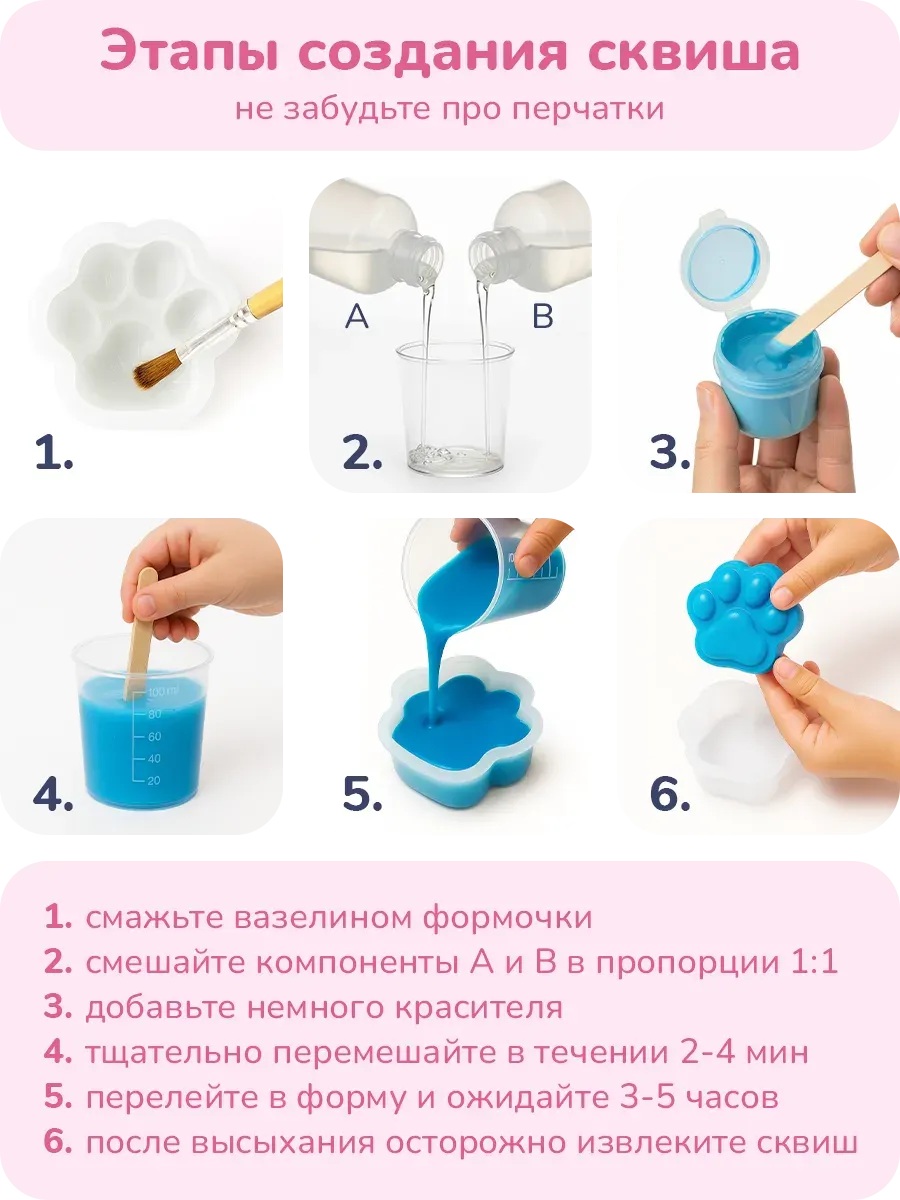 Этапы создания сквиша
не забудьте про перчатки

1.

A B

2.

3.

100 ml
80
60
40
20

4.

5.

6.

1. смажьте вазелином формочки
2. смешайте компоненты А и В в пропорции 1:1
3. добавьте немного красителя
4. тщательно перемешайте в течении 2-4 мин
5. перелейте в форму и ожидайте 3-5 часов
6. после высыхания осторожно извлеките сквиш