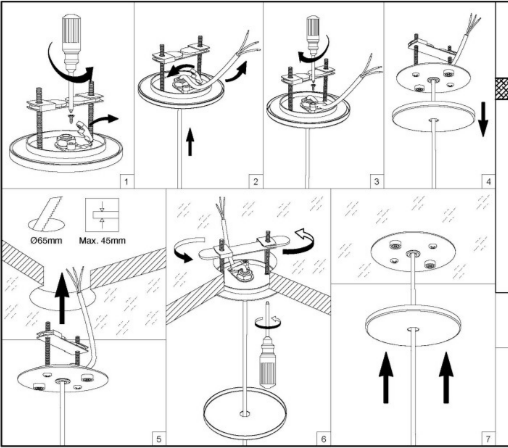 1

2

3

4

Ø65mm

Max. 45mm

5

6

7