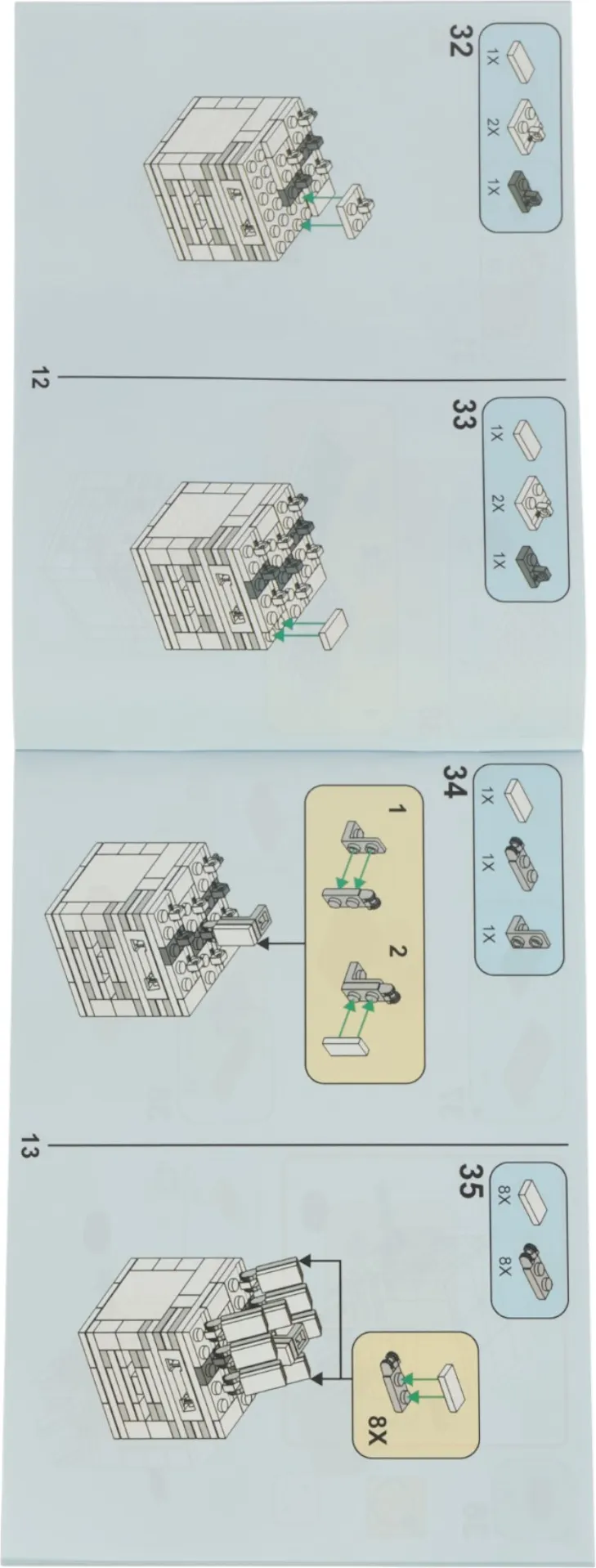 32

1X 2X 1X

12

33

1X 2X 1X

34

1X 1X 1X

1

2

13

35

8X 8X

8X